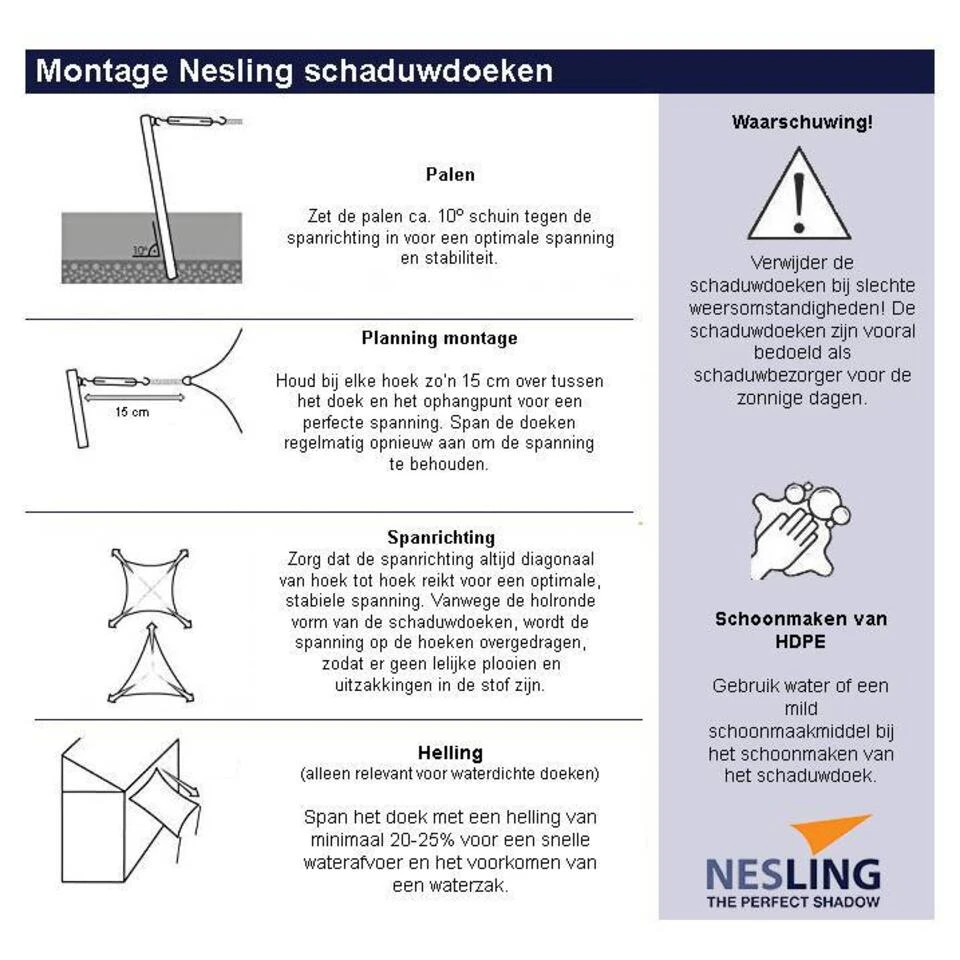 Montage Nesling schaduwdoeken

10°

Palen

Zet de palen ca. 10° schuin tegen de spanrichting in voor een optimale spanning en stabiliteit.

15 cm

Planning montage

Houd bij elke hoek zo'n 15 cm over tussen het doek en het ophangpunt voor een perfecte spanning. Span de doeken regelmatig opnieuw aan om de spanning te behouden.

Spanrichting

Zorg dat de spanrichting altijd diagonaal van hoek tot hoek reikt voor een optimale, stabiele spanning. Vanwege de holronde vorm van de schaduwdoeken, wordt de spanning op de hoeken overgedragen, zodat er geen lelijke plooien en uitzakkingen in de stof zijn.

Helling
(alleen relevant voor waterdichte doeken)

Span het doek met een helling van minimaal 20-25% voor een snelle waterafvoer en het voorkomen van een waterzak.

Waarschuwing!

Verwijder de schaduwdoeken bij slechte weersomstandigheden! De schaduwdoeken zijn vooral bedoeld als schaduwbezorger voor de zonnige dagen.

Schoonmaken van HDPE

Gebruik water of een mild schoonmaakmiddel bij het schoonmaken van het schaduwdoek.

NESLING
THE PERFECT SHADOW